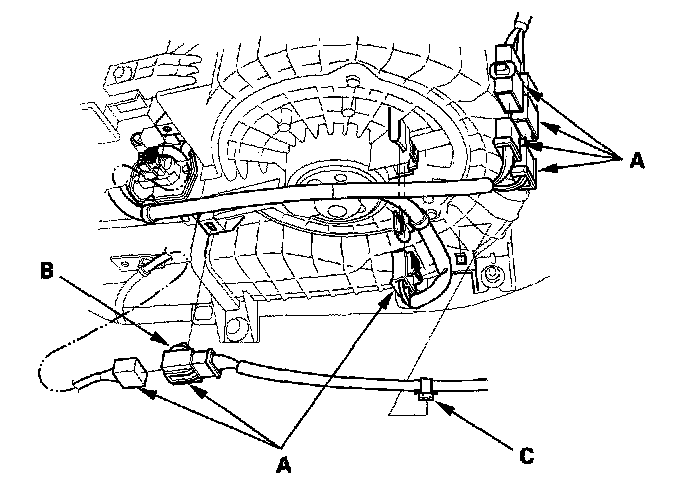 A
B
A
C