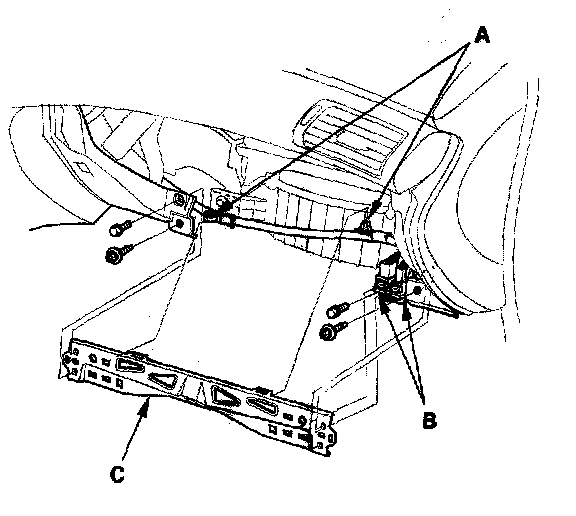 A

B

C