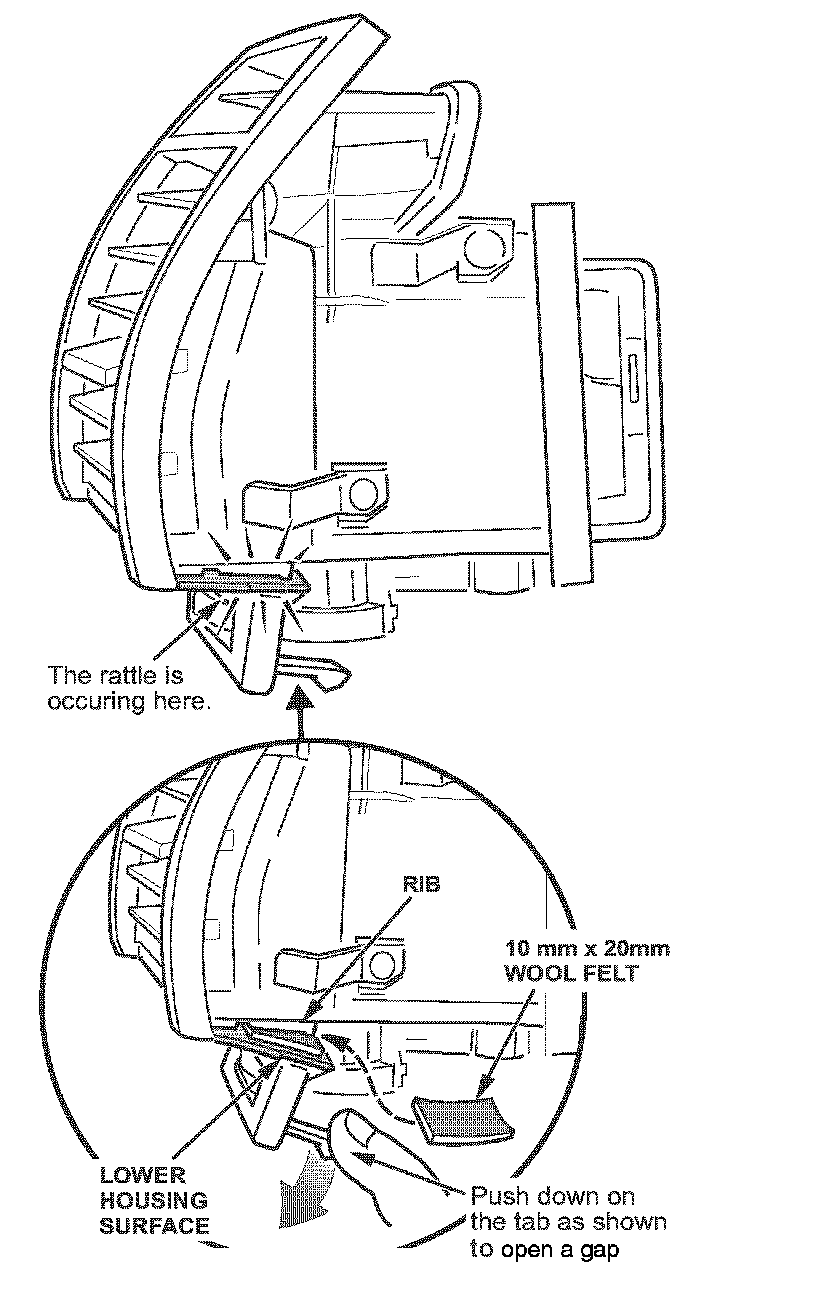 The rattle is occuring here.

RIB

10 mm x 20mm WOOL FELT

LOWER HOUSING SURFACE

Push down on the tab as shown to open a gap