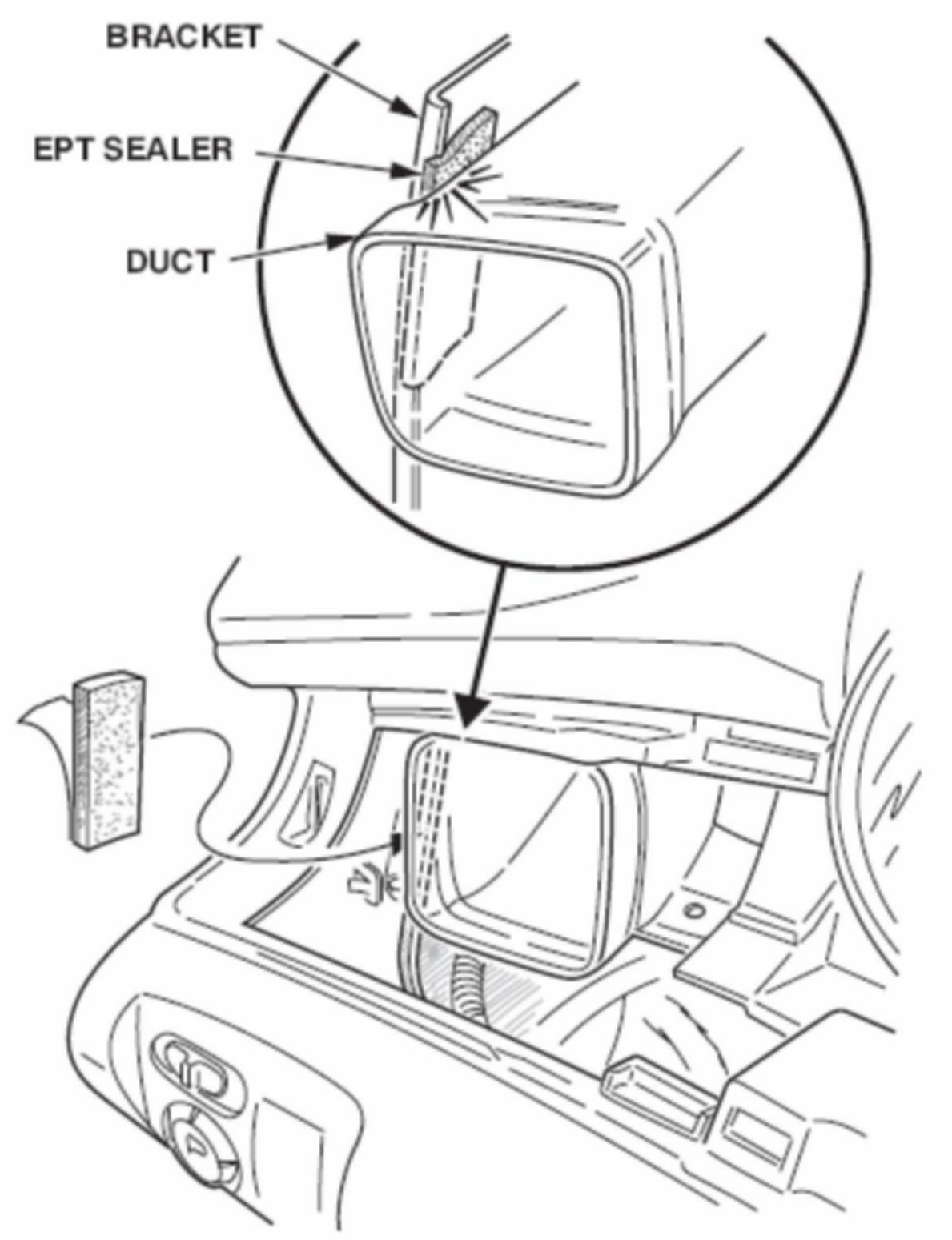 BRACKET

EPT SEALER

DUCT