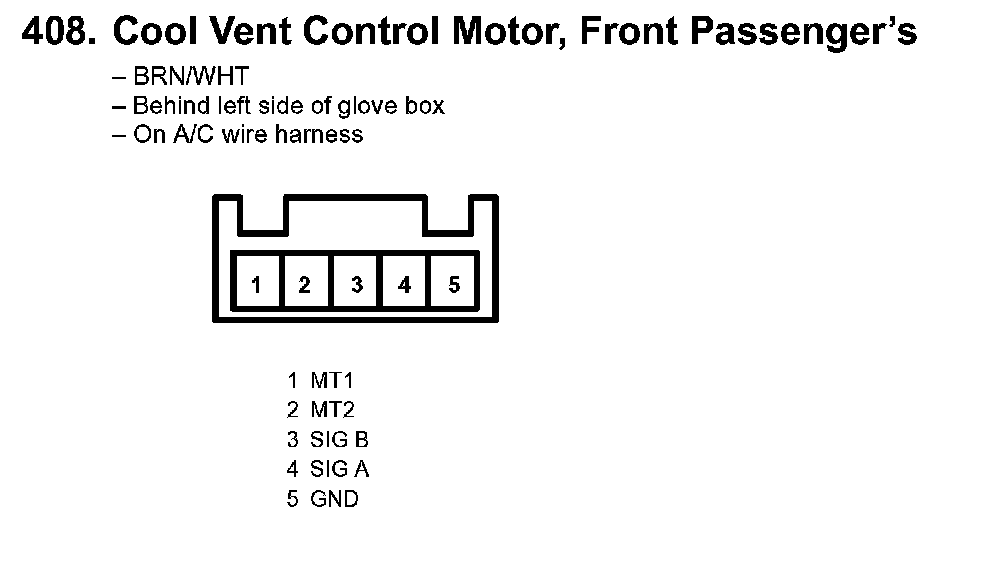 408. Cool Vent Control Motor, Front Passenger's

– BRN/WHT
– Behind left side of glove box
– On A/C wire harness

1 2 3 4 5

1 MT1
2 MT2
3 SIG B
4 SIG A
5 GND