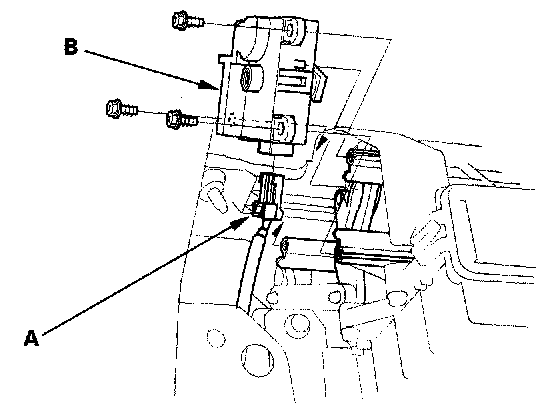 B

A