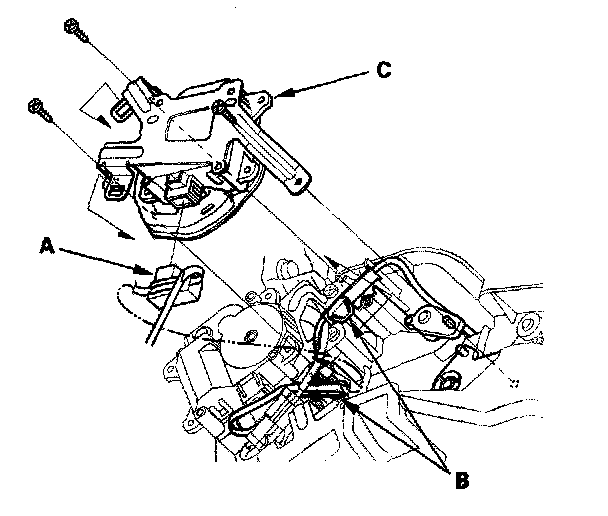 C

A

B