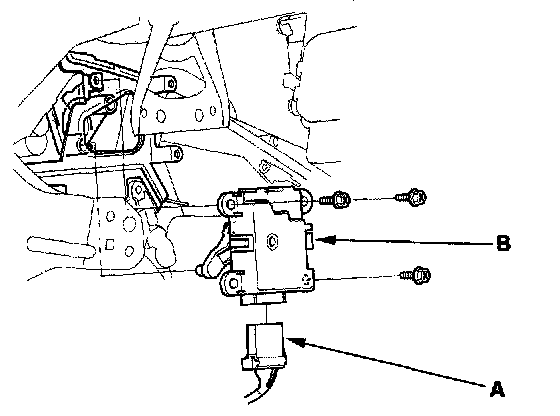 B

A