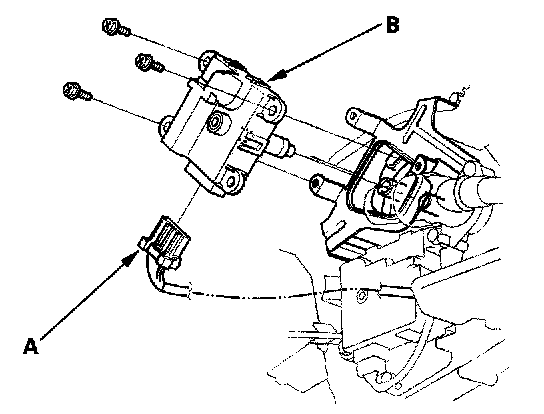 B

A