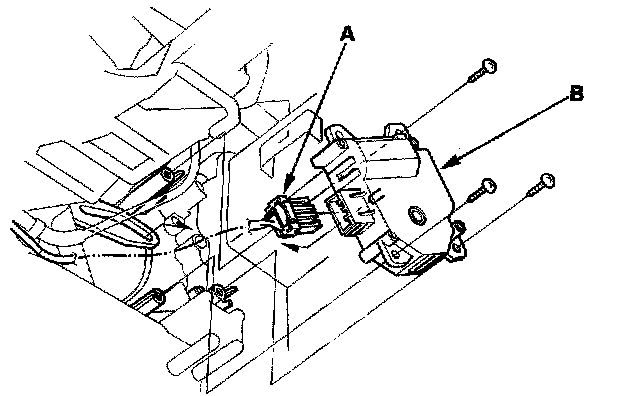 A
B