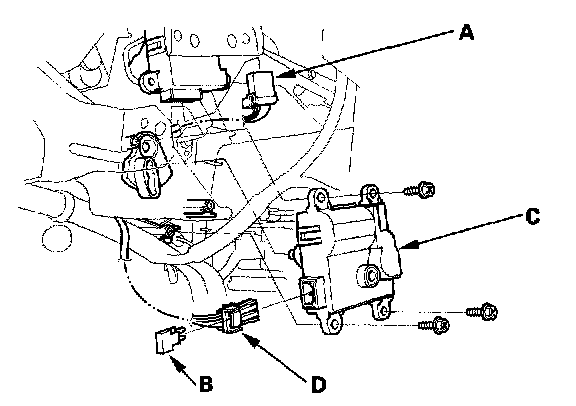 A
C
B
D