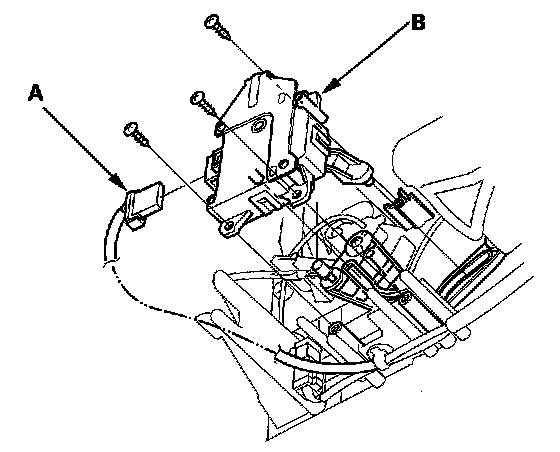 B

A