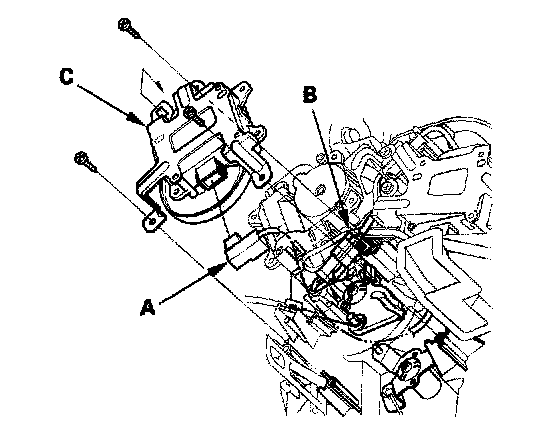 C

B

A