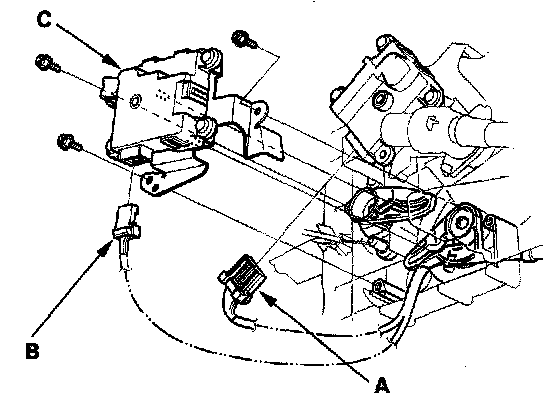 C
B
A