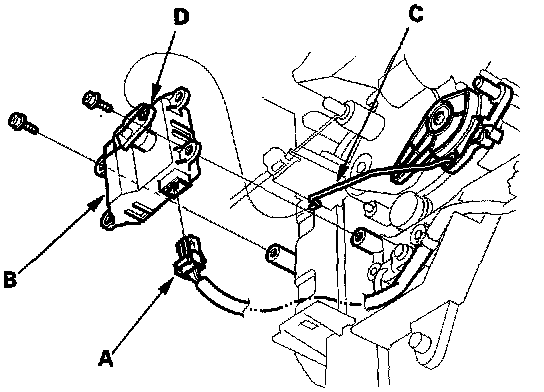 D
C
B
A