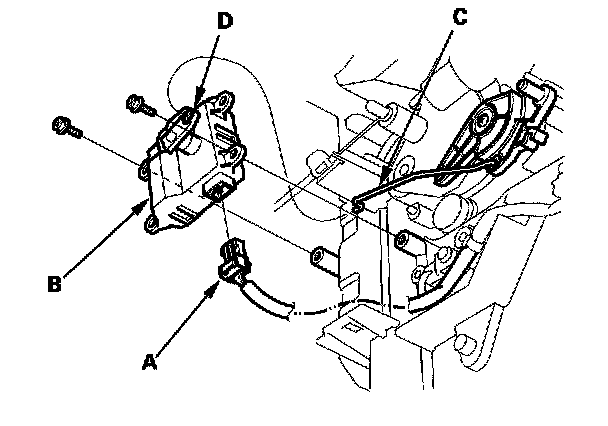 D
C
B
A