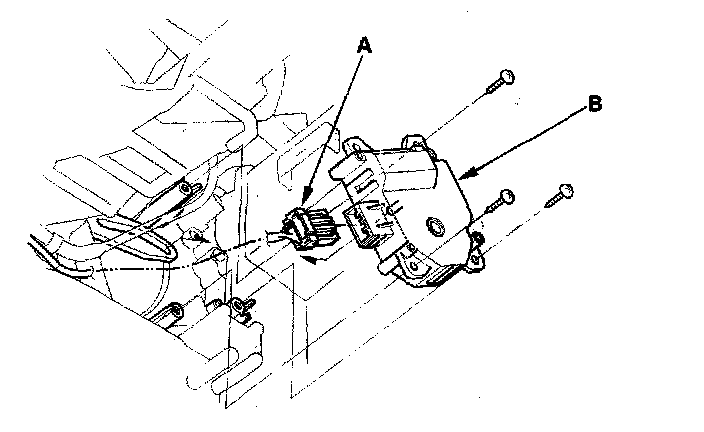 A
B