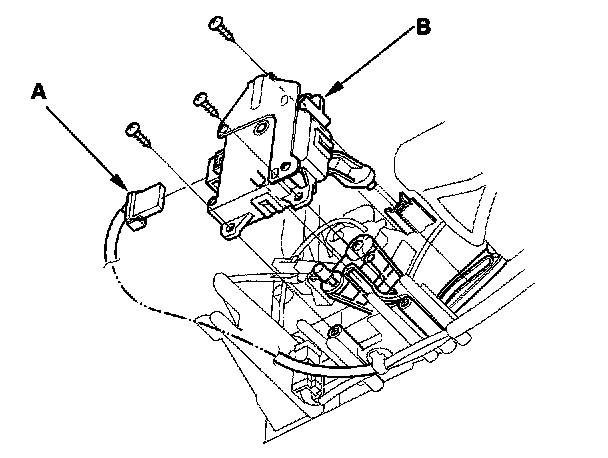 B
A