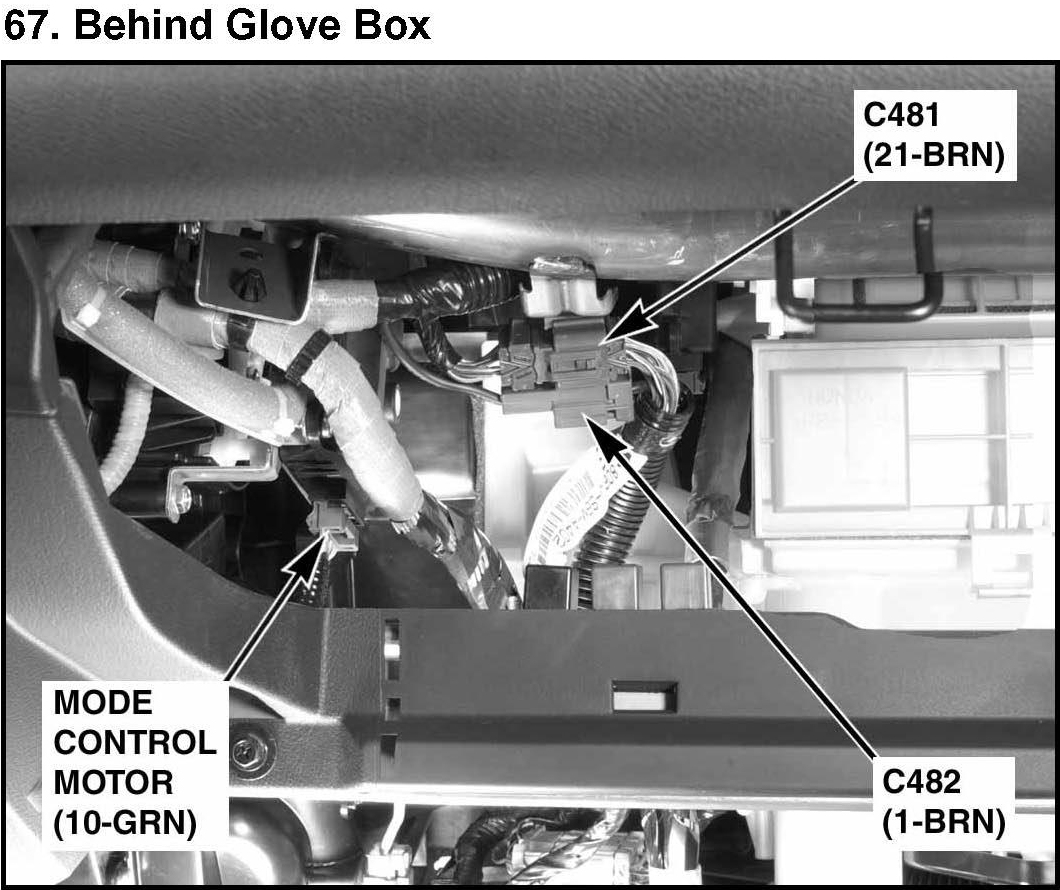 67. Behind Glove Box

C481
(21-BRN)

MODE
CONTROL
MOTOR
(10-GRN)

C482
(1-BRN)