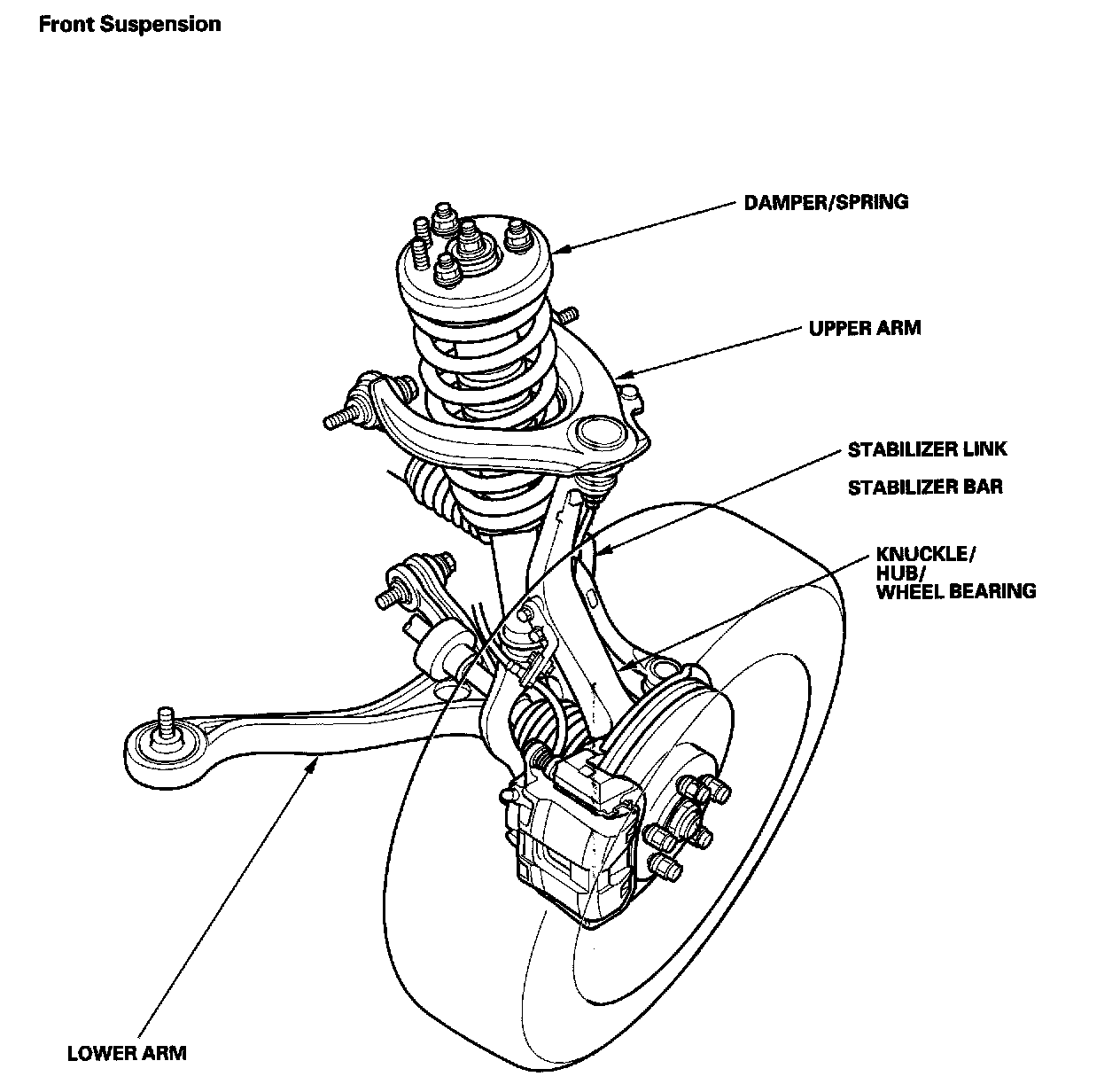 Front Suspension

DAMPER/SPRING

UPPER ARM

STABILIZER LINK

STABILIZER BAR

KNUCKLE/
HUB/
WHEEL BEARING

LOWER ARM