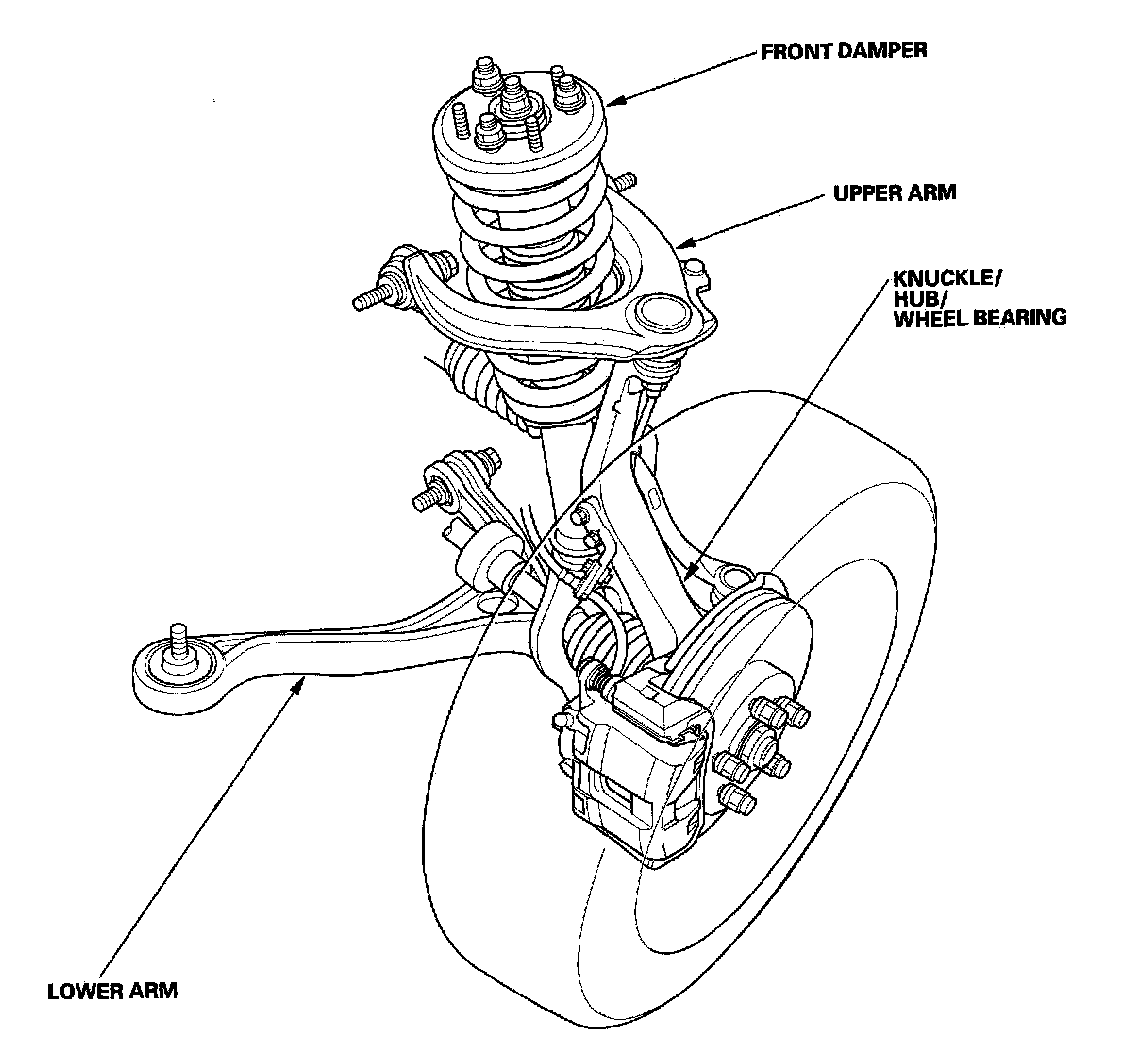 FRONT DAMPER

UPPER ARM

KNUCKLE/
HUB/
WHEEL BEARING

LOWER ARM