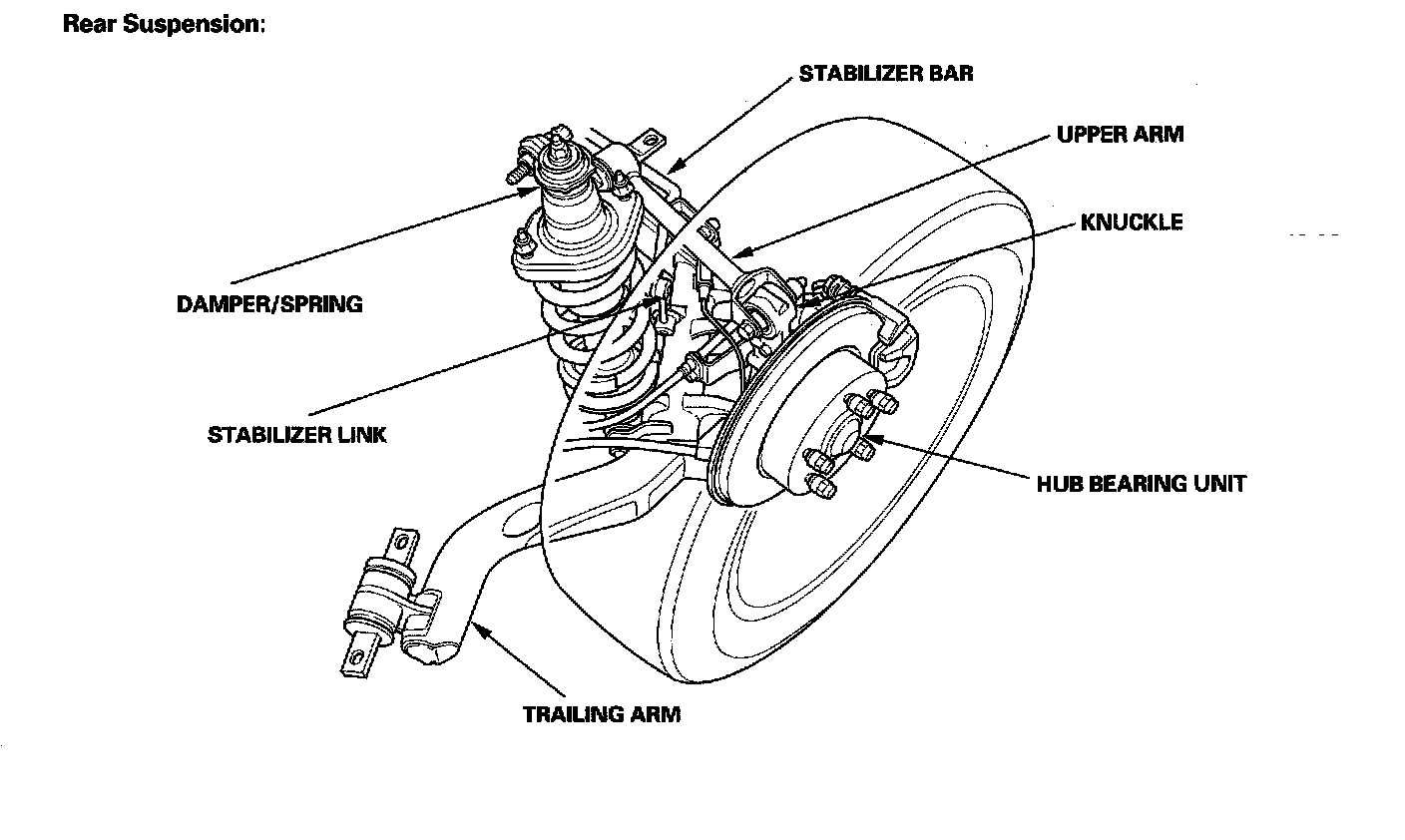 Rear Suspension:

STABILIZER BAR

UPPER ARM

KNUCKLE

DAMPER/SPRING

STABILIZER LINK

HUB BEARING UNIT

TRAILING ARM