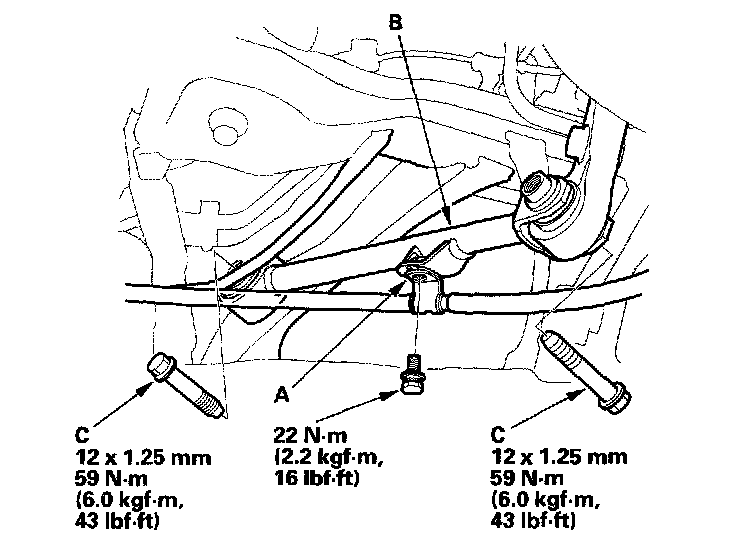 B

A

C
12 x 1.25 mm
59 N·m
(6.0 kgf·m,
43 lbf·ft)

22 N·m
(2.2 kgf·m,
16 lbf·ft)

C
12 x 1.25 mm
59 N·m
(6.0 kgf·m,
43 lbf·ft)