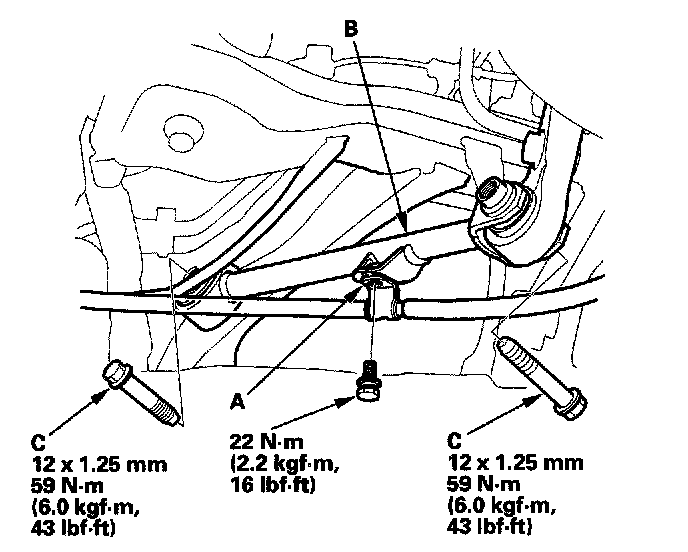 B

A

C
12 x 1.25 mm
59 N·m
(6.0 kgf·m,
43 lbf·ft)

22 N·m
(2.2 kgf·m,
16 lbf·ft)

C
12 x 1.25 mm
59 N·m
(6.0 kgf·m,
43 lbf·ft)