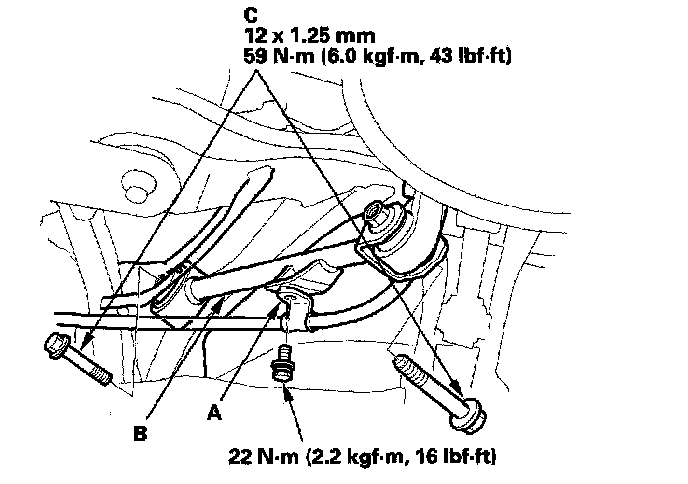 C
12 x 1.25 mm
59 N·m (6.0 kgf·m, 43 lbf·ft)

B

A

22 N·m (2.2 kgf·m, 16 lbf·ft)