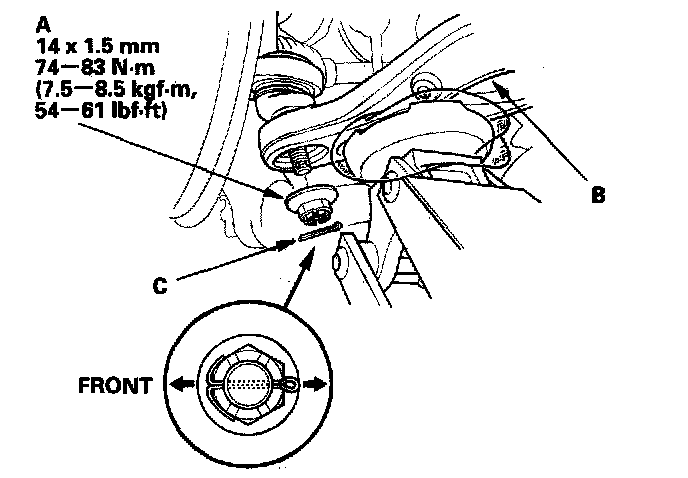 A
14 x 1.5 mm
74—83 N·m
(7.5—8.5 kgf·m,
54—61 lbf·ft)

B

C

FRONT