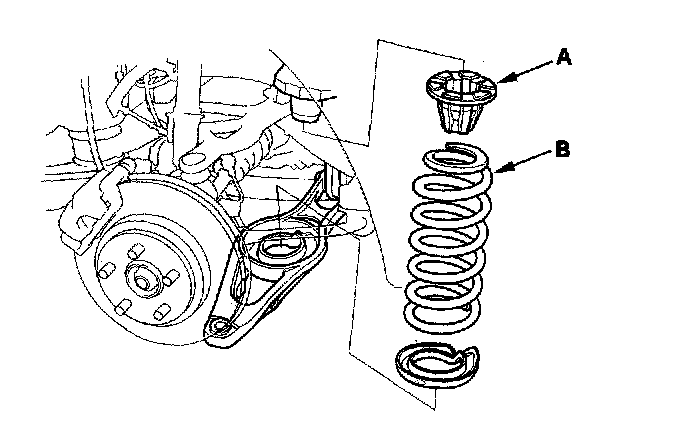 A
B