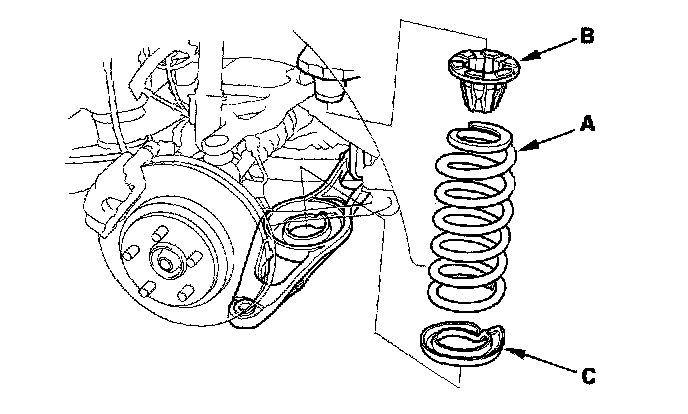 B
A
C