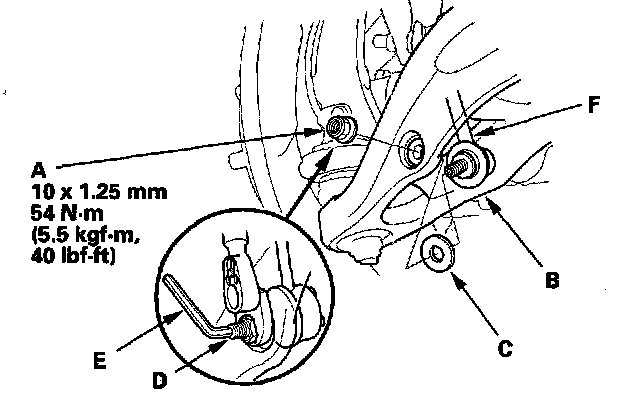 F

A
10 x 1.25 mm
54 N·m
(5.5 kgf·m,
40 lbf·ft)

B

C

E

D