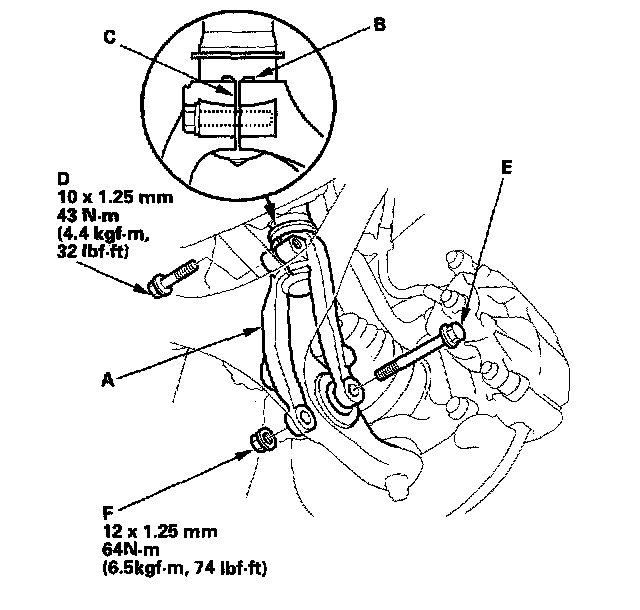 C

B

D
10 x 1.25 mm
43 N·m
(4.4 kgf·m,
32 lbf·ft)

E

A

F
12 x 1.25 mm
64N·m
(6.5kgf·m, 74 lbf·ft)