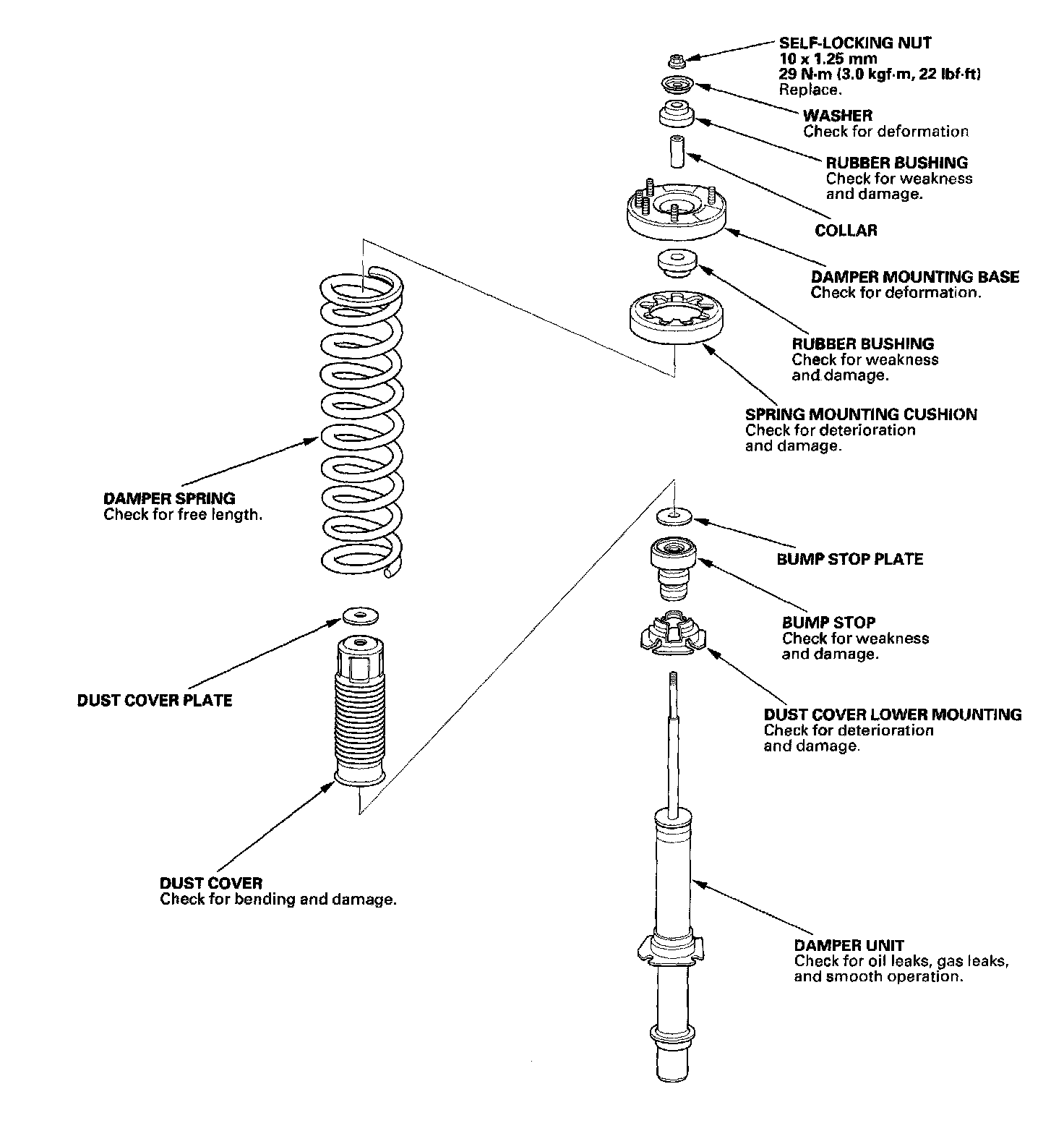 SELF-LOCKING NUT
10 x 1.25 mm
29 N·m (3.0 kgf·m, 22 lbf·ft)
Replace.

WASHER
Check for deformation

RUBBER BUSHING
Check for weakness and damage.

COLLAR

DAMPER MOUNTING BASE
Check for deformation.

RUBBER BUSHING
Check for weakness and damage.

SPRING MOUNTING CUSHION
Check for deterioration and damage.

DAMPER SPRING
Check for free length.

BUMP STOP PLATE

BUMP STOP
Check for weakness and damage.

DUST COVER PLATE

DUST COVER LOWER MOUNTING
Check for deterioration and damage.

DUST COVER
Check for bending and damage.

DAMPER UNIT
Check for oil leaks, gas leaks, and smooth operation.