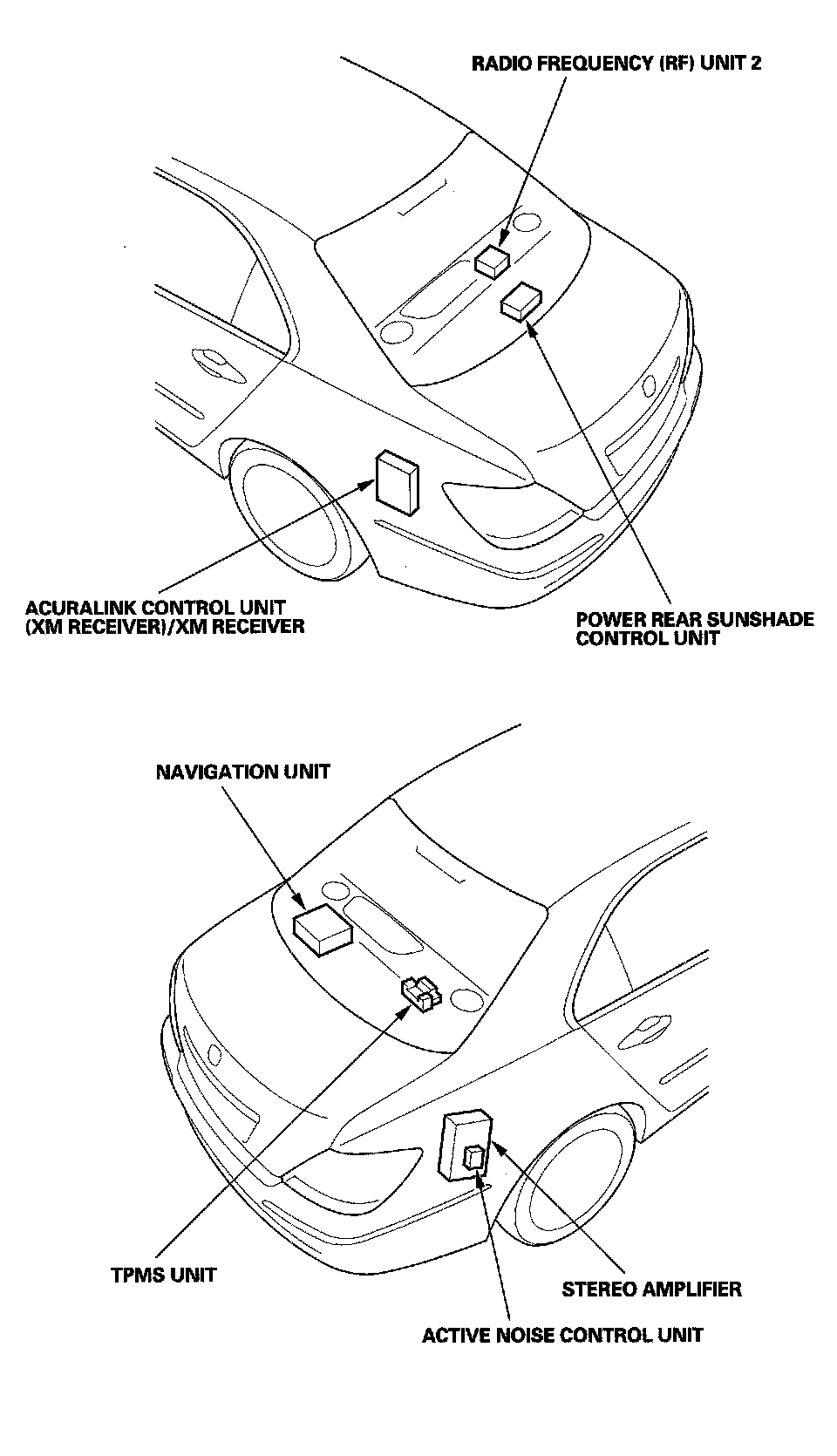 RADIO FREQUENCY (RF) UNIT 2

ACURALINK CONTROL UNIT (XM RECEIVER)/XM RECEIVER

POWER REAR SUNSHADE CONTROL UNIT

NAVIGATION UNIT

TPMS UNIT

STEREO AMPLIFIER

ACTIVE NOISE CONTROL UNIT