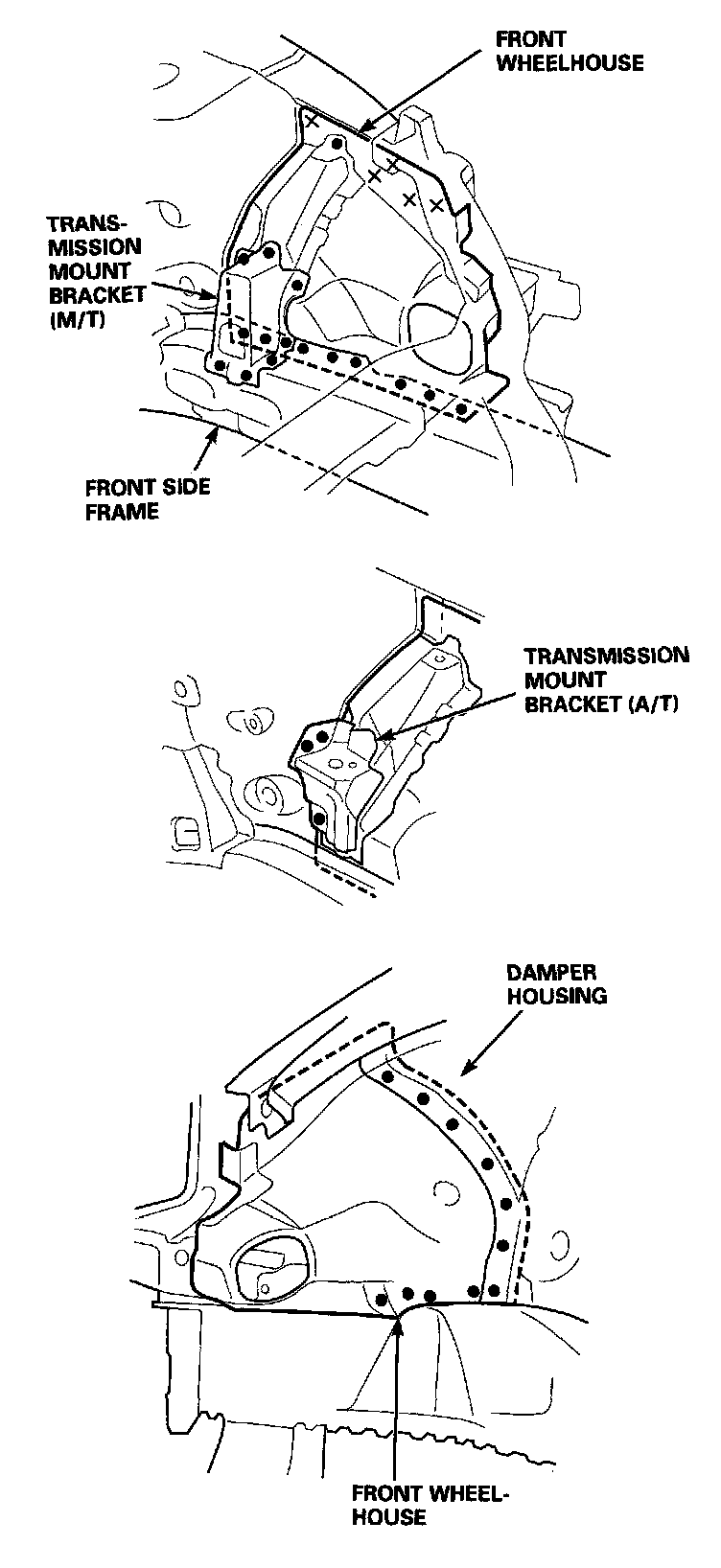 FRONT WHEELHOUSE

TRANSMISSION MOUNT BRACKET (M/T)

FRONT SIDE FRAME

TRANSMISSION MOUNT BRACKET (A/T)

DAMPER HOUSING

FRONT WHEELHOUSE