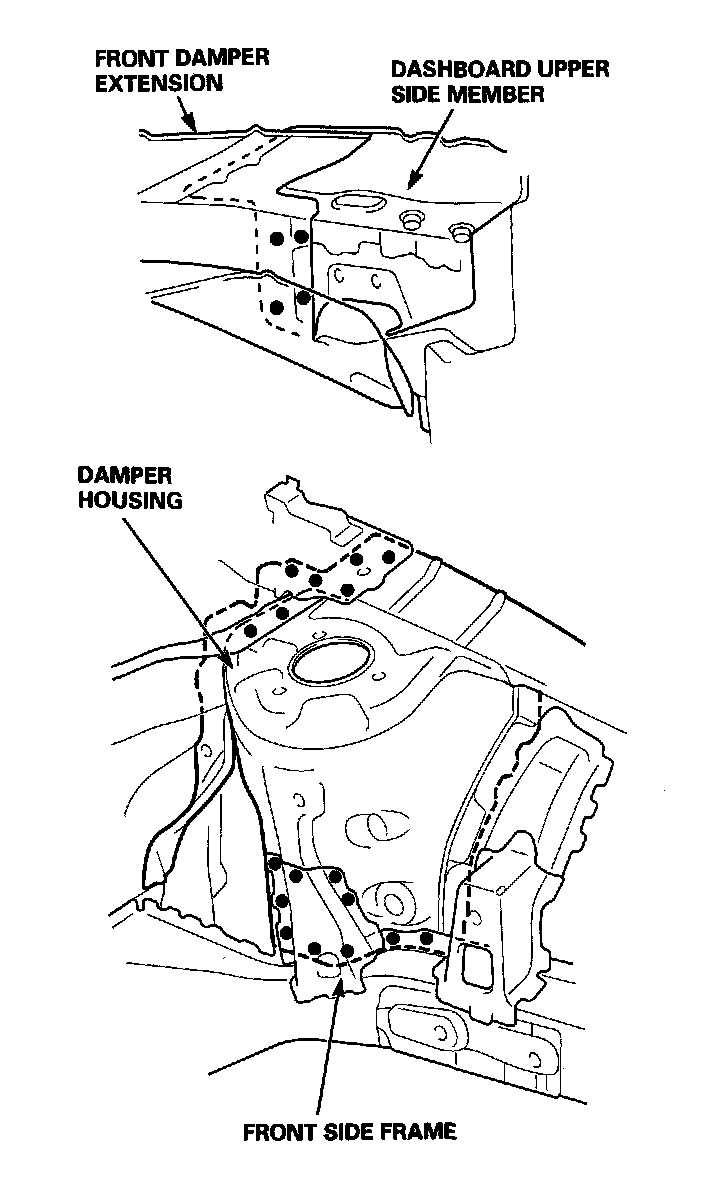 FRONT DAMPER EXTENSION

DASHBOARD UPPER SIDE MEMBER

DAMPER HOUSING

FRONT SIDE FRAME