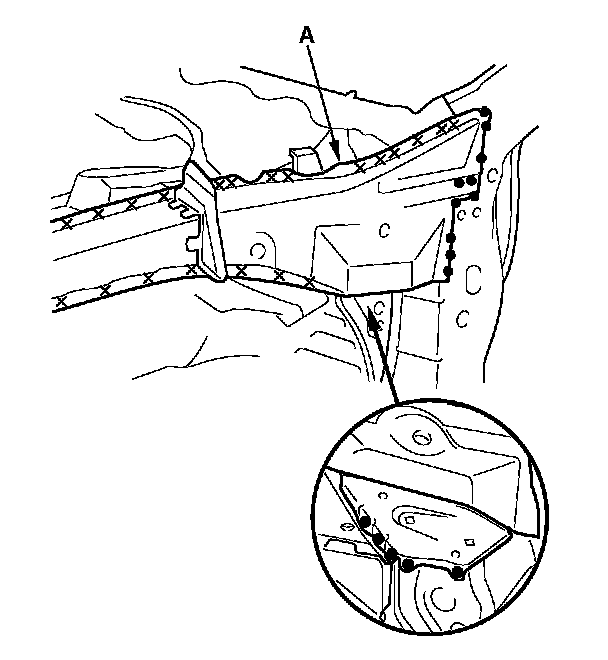 A