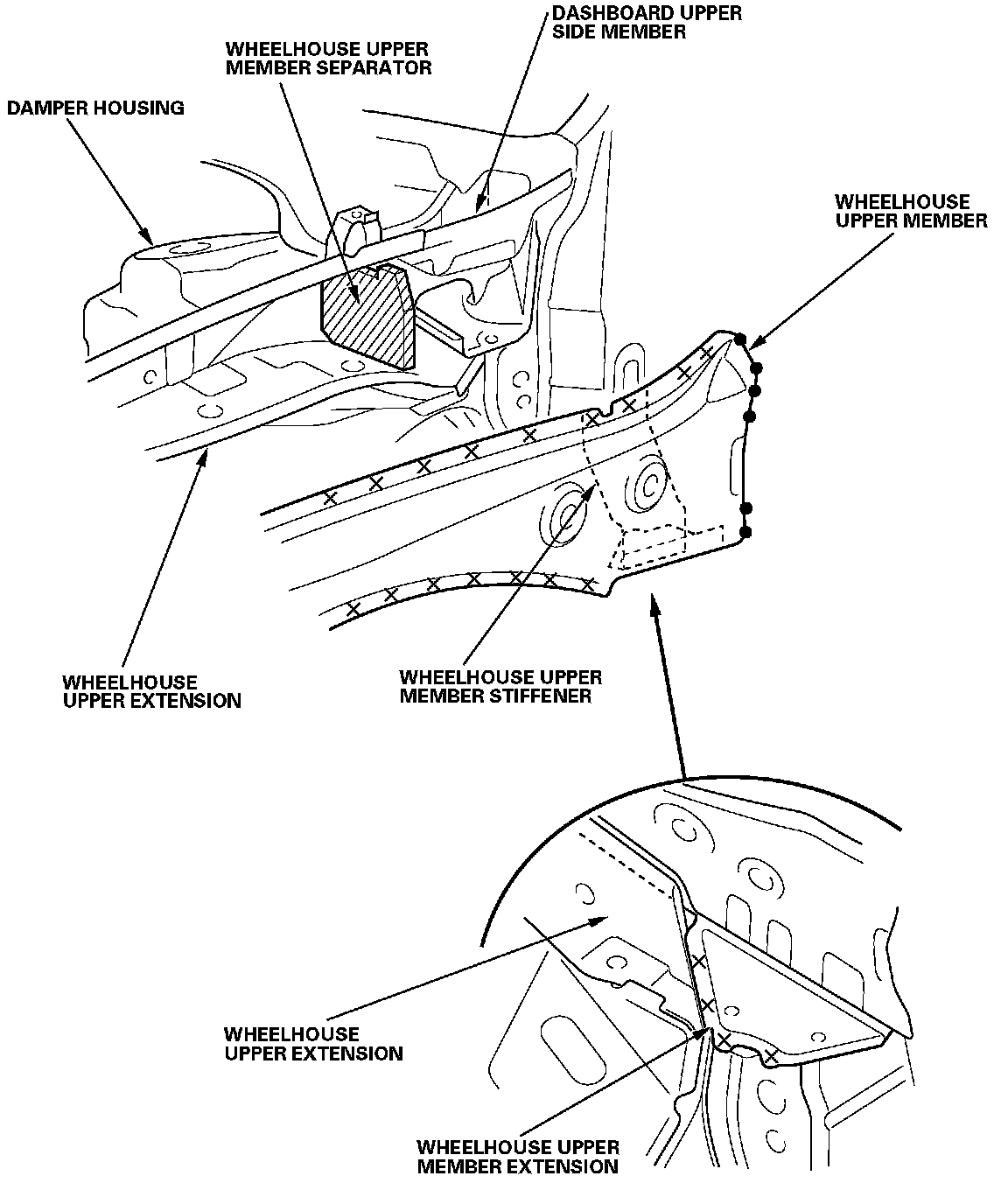 DASHBOARD UPPER SIDE MEMBER

WHEELHOUSE UPPER MEMBER SEPARATOR

DAMPER HOUSING

WHEELHOUSE UPPER MEMBER

WHEELHOUSE UPPER EXTENSION

WHEELHOUSE UPPER MEMBER STIFFENER

WHEELHOUSE UPPER EXTENSION

WHEELHOUSE UPPER MEMBER EXTENSION