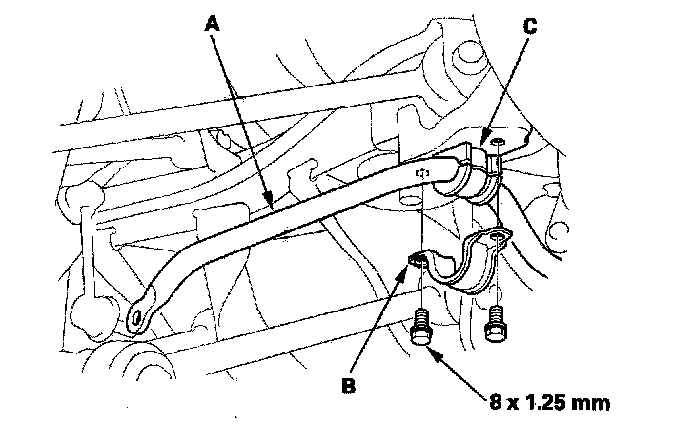 A

C

B

8 x 1.25 mm