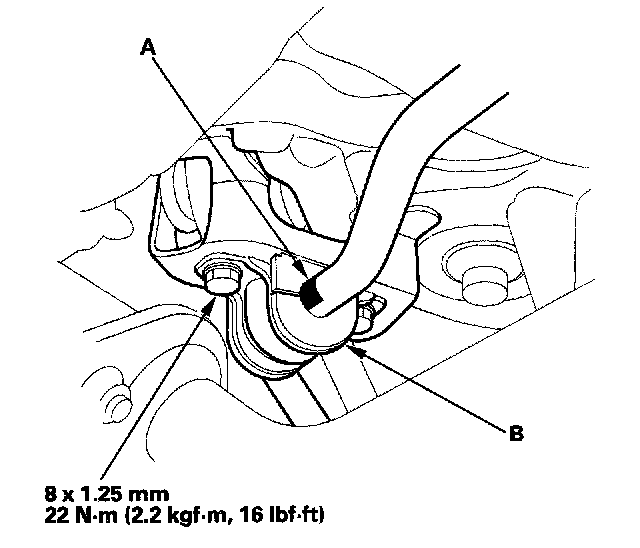 A

B

8 x 1.25 mm
22 N·m (2.2 kgf·m, 16 lbf·ft)