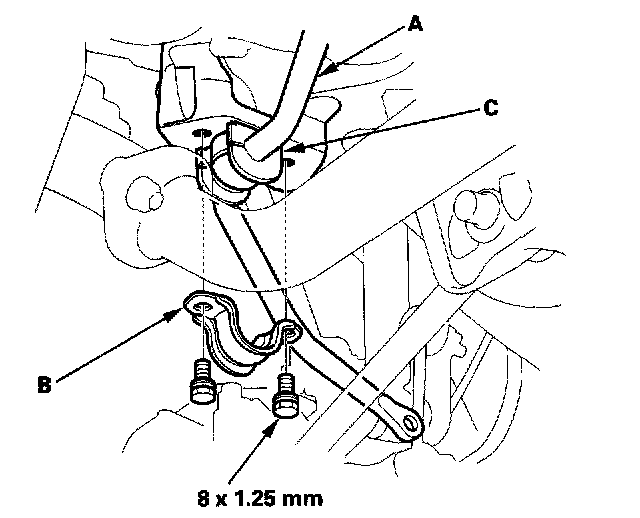 A

C

B

8 x 1.25 mm