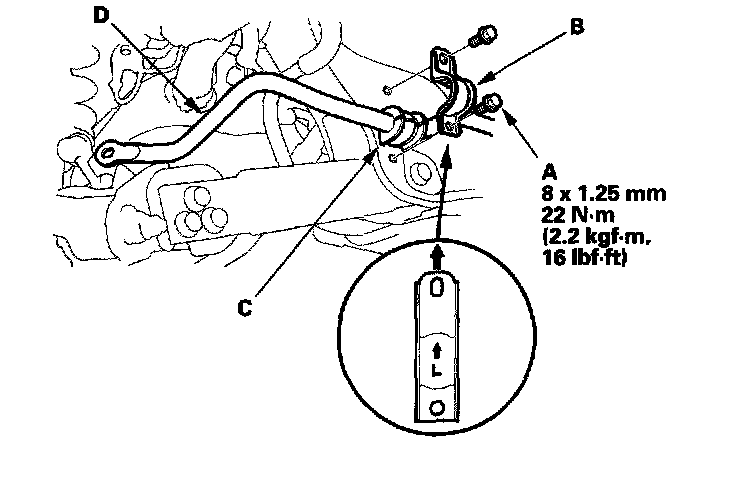 D

B

A
8 x 1.25 mm
22 N·m
(2.2 kgf·m,
16 lbf·ft)

C

L