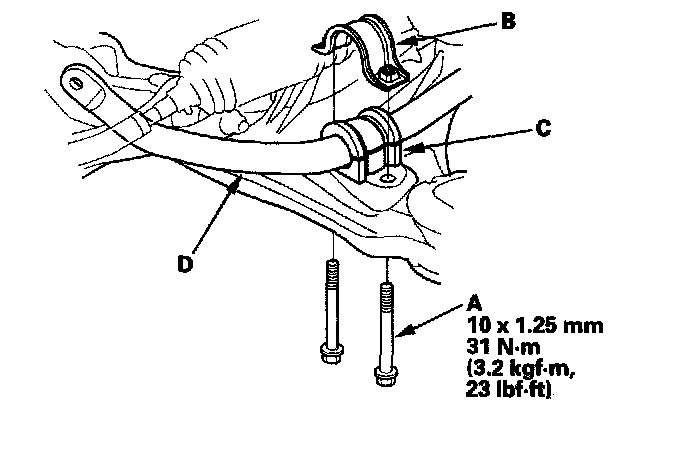 B

C

D

A
10 x 1.25 mm
31 N·m
(3.2 kgf·m,
23 lbf·ft)