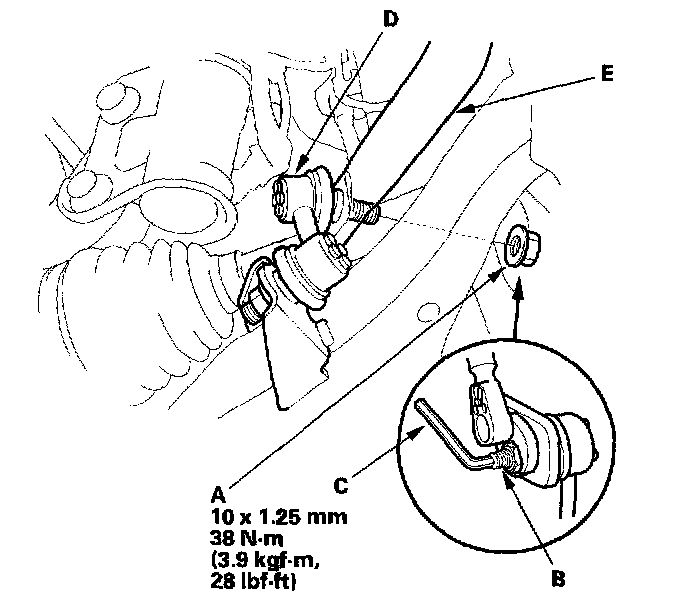 D

E

A
10 x 1.25 mm
38 N·m
(3.9 kgf·m,
28 lbf·ft)

C

B