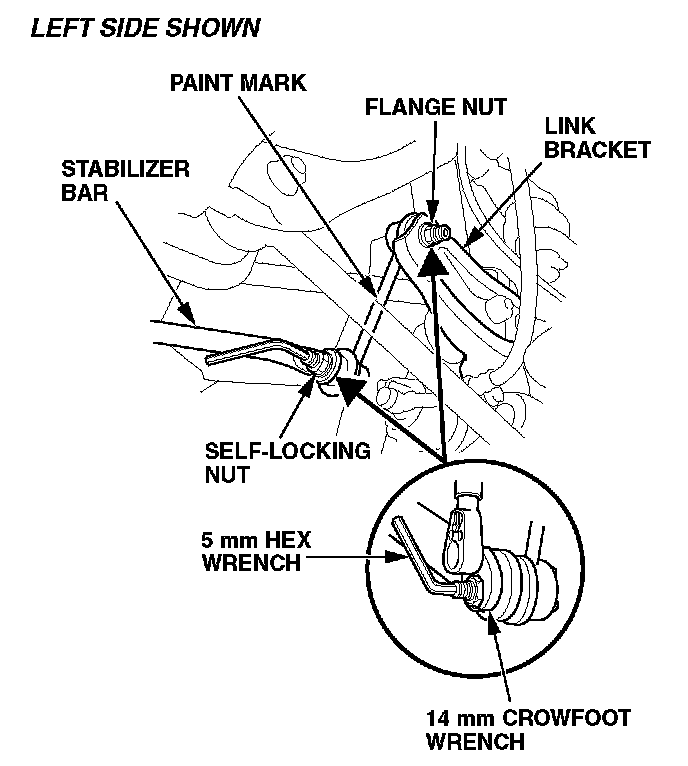 LEFT SIDE SHOWN

PAINT MARK

FLANGE NUT

LINK BRACKET

STABILIZER BAR

SELF-LOCKING NUT

5 mm HEX WRENCH

14 mm CROWFOOT WRENCH