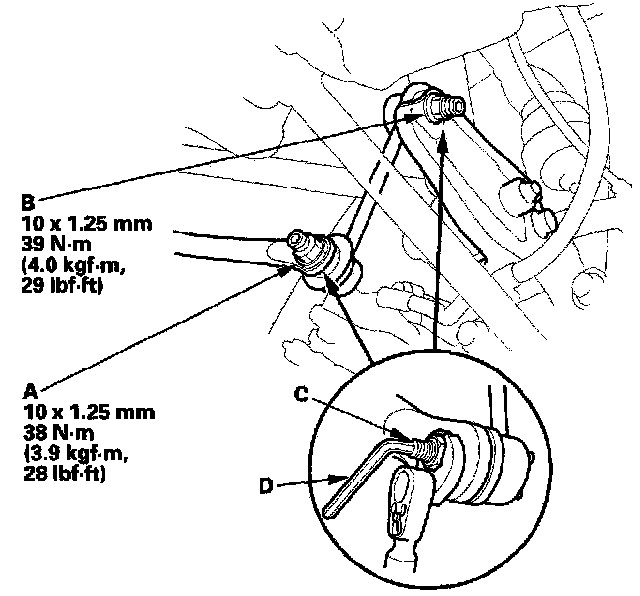 B
10 x 1.25 mm
39 N·m
(4.0 kgf·m,
29 lbf·ft)

A
10 x 1.25 mm
38 N·m
(3.9 kgf·m,
28 lbf·ft)

C

D