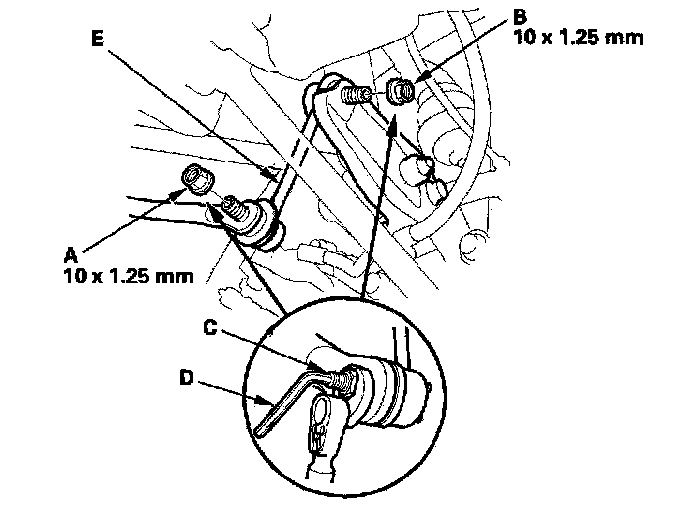 E

B
10 x 1.25 mm

A
10 x 1.25 mm

C

D