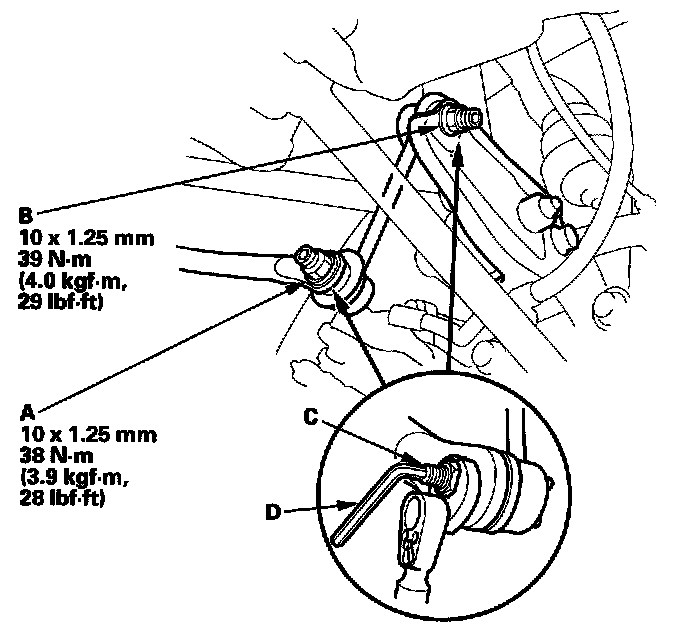 B
10 x 1.25 mm
39 N·m
(4.0 kgf·m,
29 lbf·ft)

A
10 x 1.25 mm
38 N·m
(3.9 kgf·m,
28 lbf·ft)

C

D