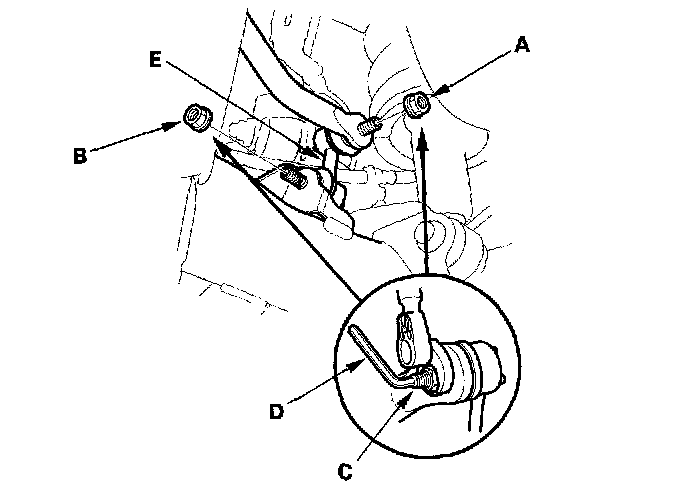 E
A
B
D
C