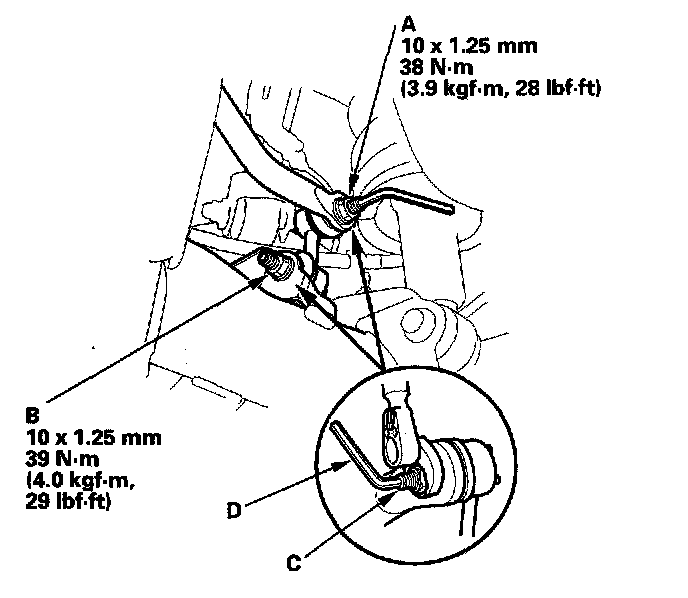 A
10 x 1.25 mm
38 N·m
(3.9 kgf·m, 28 lbf·ft)

B
10 x 1.25 mm
39 N·m
(4.0 kgf·m,
29 lbf·ft)

D

C