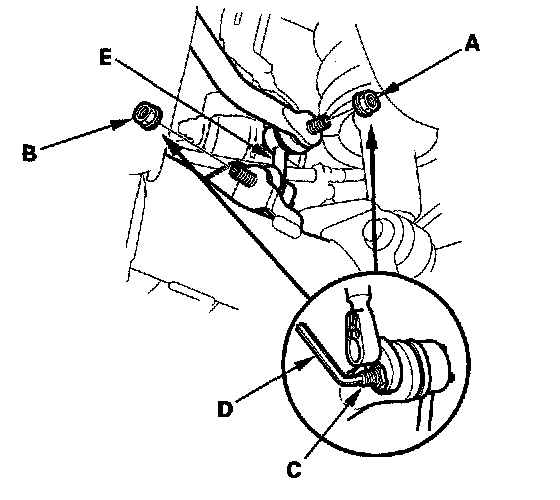 E
A
B
D
C