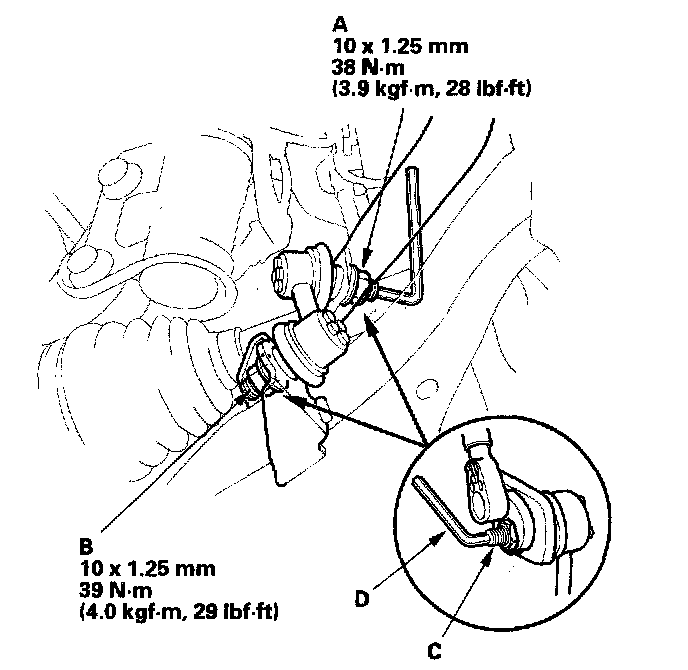 A
10 x 1.25 mm
38 N·m
(3.9 kgf·m, 28 lbf·ft)

B
10 x 1.25 mm
39 N·m
(4.0 kgf·m, 29 lbf·ft)

D

C